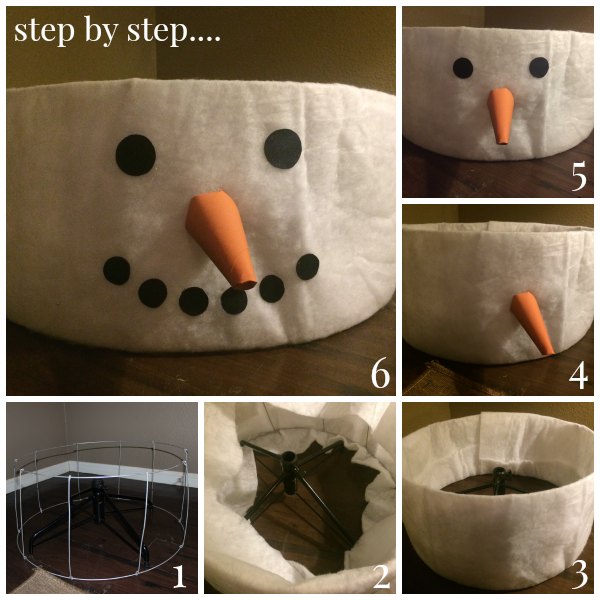 step by step....

6

5

4

1

2

3